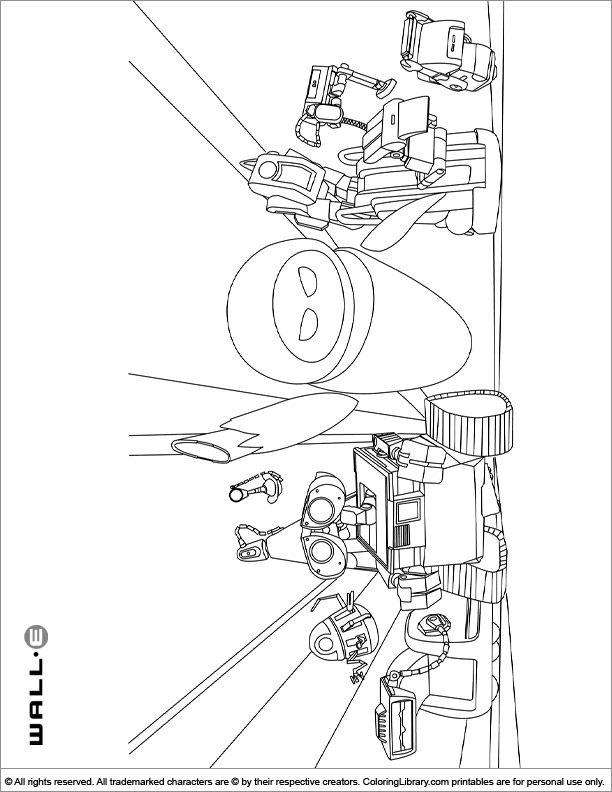 WALL·E

© All rights reserved. All trademarked characters are © by their respective creators. ColoringLibrary.com printables are for personal use only.