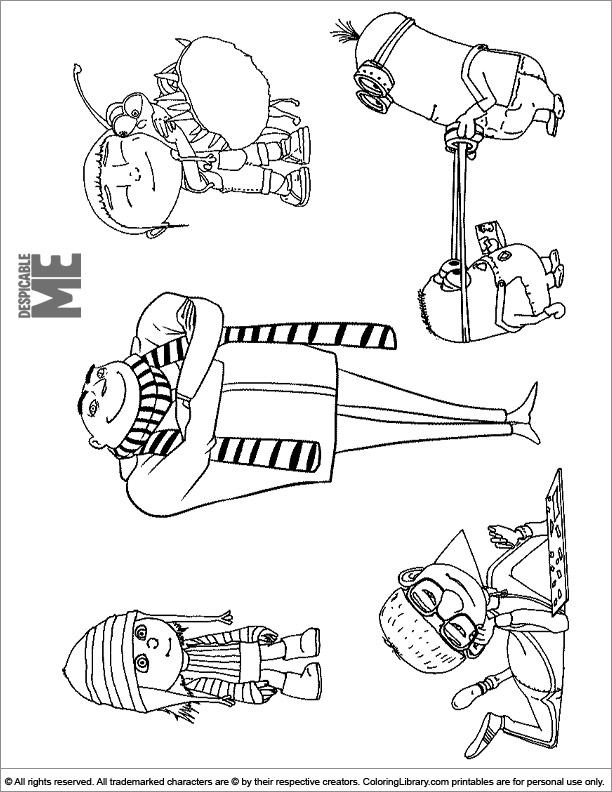 DESPICABLE ME

© All rights reserved. All trademarked characters are © by their respective creators. ColoringLibrary.com printables are for personal use only.